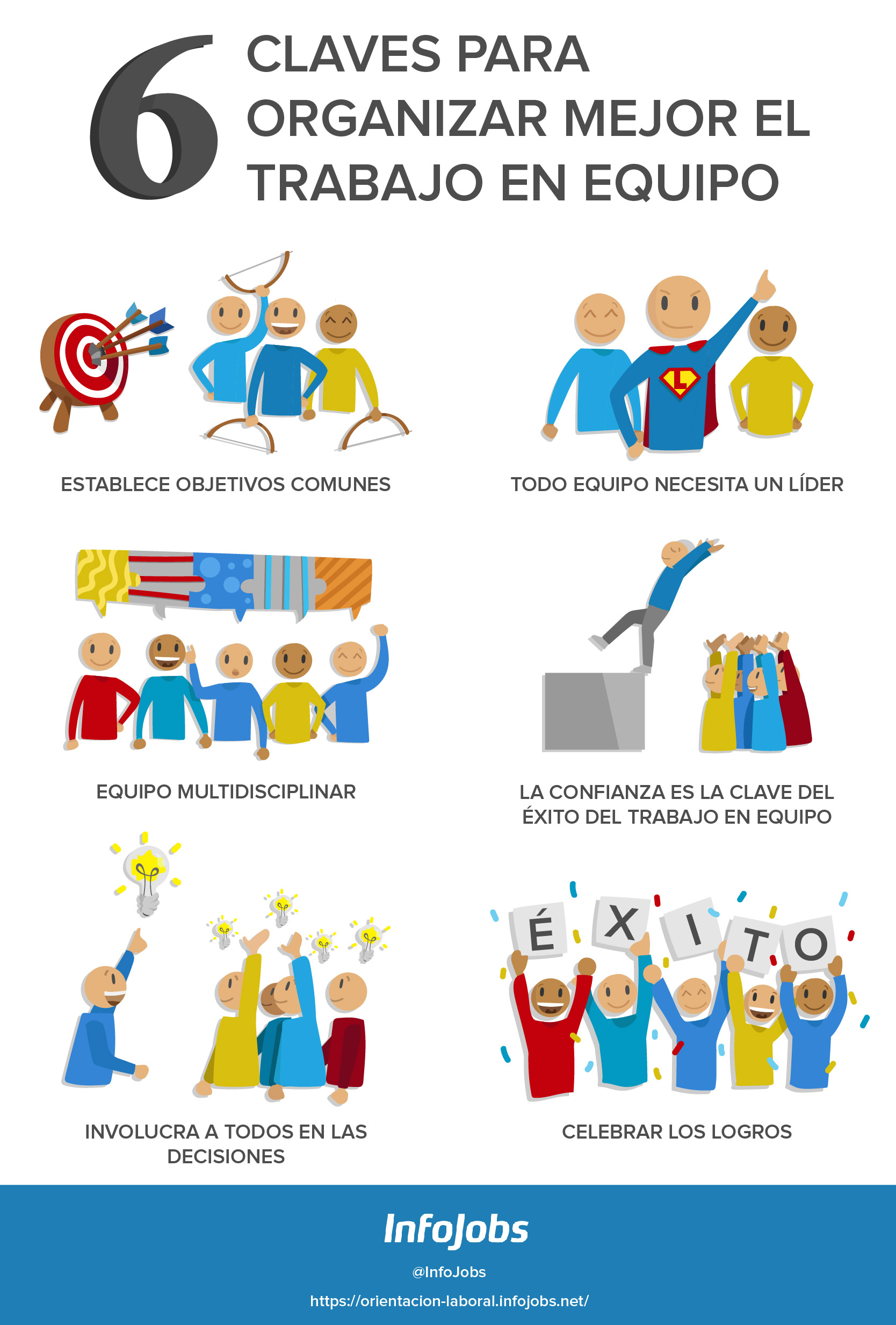 6 CLAVES PARA ORGANIZAR MEJOR EL TRABAJO EN EQUIPO

ESTABLECE OBJETIVOS COMUNES

L

TODO EQUIPO NECESITA UN LÍDER

EQUIPO MULTIDISCIPLINAR

LA CONFIANZA ES LA CLAVE DEL ÉXITO DEL TRABAJO EN EQUIPO

INVOLUCRA A TODOS EN LAS DECISIONES

É X I T O

CELEBRAR LOS LOGROS

InfoJobs

@InfoJobs

https://orientacion-laboral.infojobs.net/