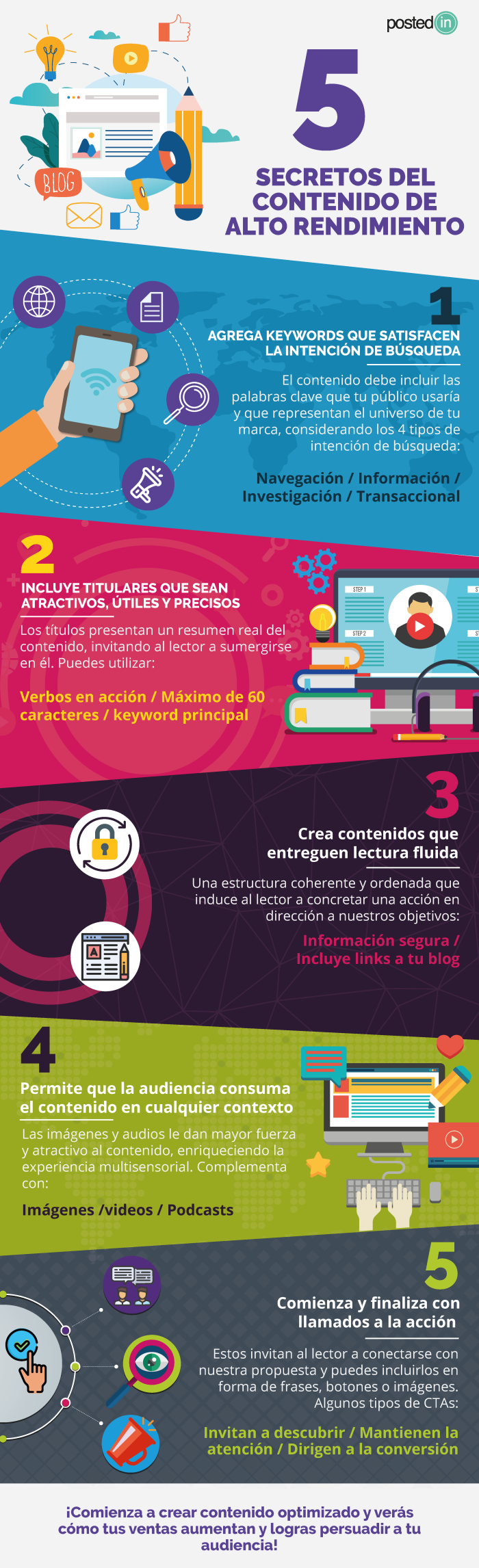 postedin

BLOG

5

SECRETOS DEL CONTENIDO DE ALTO RENDIMIENTO

1

AGREGA KEYWORDS QUE SATISFACEN LA INTENCIÓN DE BÚSQUEDA

El contenido debe incluir las palabras clave que tu público usaría y que representan el universo de tu marca, considerando los 4 tipos de intención de búsqueda:

Navegación / Información / Investigación / Transaccional

2

INCLUYE TITULARES QUE SEAN ATRACTIVOS, ÚTILES Y PRECISOS

Los títulos presentan un resumen real del contenido, invitando al lector a sumergirse en él. Puedes utilizar:

Verbos en acción / Máximo de 60 caracteres / keyword principal

STEP 1

STEP 2

3

Crea contenidos que entreguen lectura fluida

Una estructura coherente y ordenada que induce al lector a concretar una acción en dirección a nuestros objetivos:

Información segura / Incluye links a tu blog

4

Permite que la audiencia consuma el contenido en cualquier contexto

Las imágenes y audios le dan mayor fuerza y atractivo al contenido, enriqueciendo la experiencia multisensorial. Complementa con:

Imágenes /videos / Podcasts

5

Comienza y finaliza con llamados a la acción

Estos invitan al lector a conectarse con nuestra propuesta y puedes incluirlos en forma de frases, botones o imágenes. Algunos tipos de CTAs:

Invitan a descubrir / Mantienen la atención / Dirigen a la conversión

¡Comienza a crear contenido optimizado y verás cómo tus ventas aumentan y logras persuadir a tu audiencia!