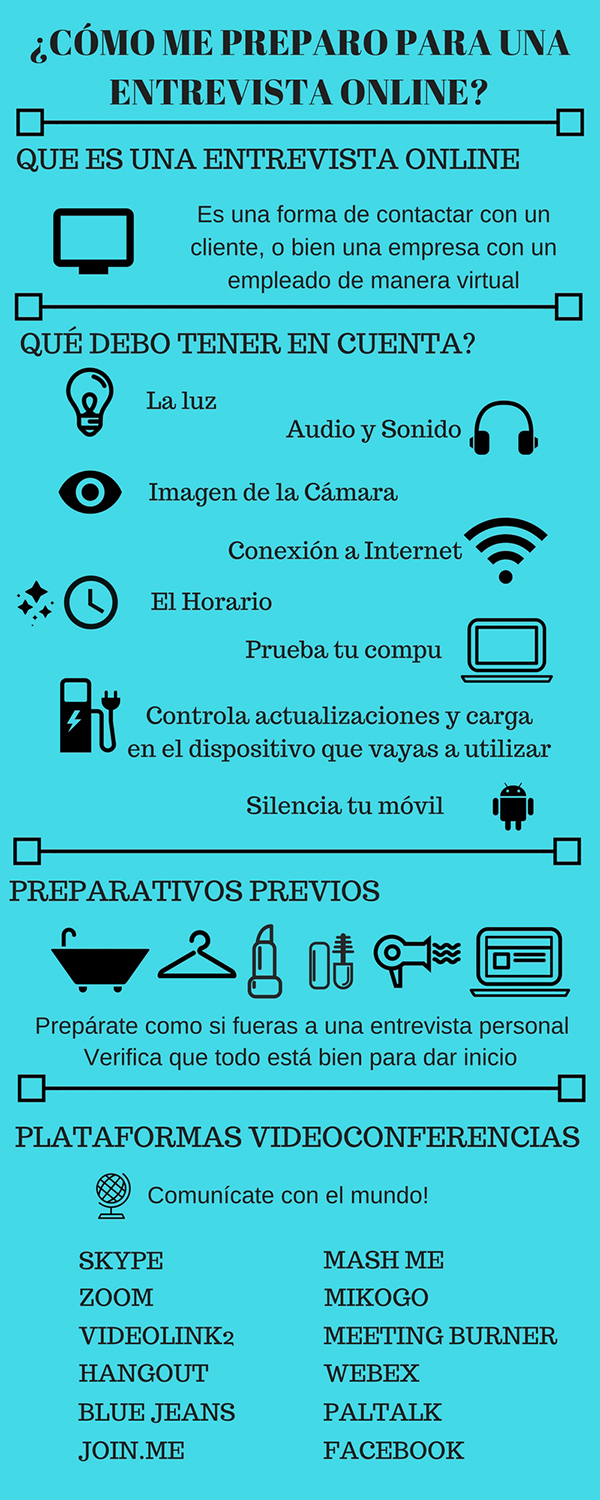 ¿CÓMO ME PREPARO PARA UNA ENTREVISTA ONLINE?

QUE ES UNA ENTREVISTA ONLINE

Es una forma de contactar con un cliente, o bien una empresa con un empleado de manera virtual

QUÉ DEBO TENER EN CUENTA?

La luz

Audio y Sonido

Imagen de la Cámara

Conexión a Internet

El Horario

Prueba tu compu

Controla actualizaciones y carga en el dispositivo que vayas a utilizar

Silencia tu móvil

PREPARATIVOS PREVIOS

Prepárate como si fueras a una entrevista personal
Verifica que todo está bien para dar inicio

PLATAFORMAS VIDEOCONFERENCIAS

Comunícate con el mundo!

SKYPE
ZOOM
VIDEOLINK2
HANGOUT
BLUE JEANS
JOIN.ME

MASH ME
MIKOGO
MEETING BURNER
WEBEX
PALTALK
FACEBOOK