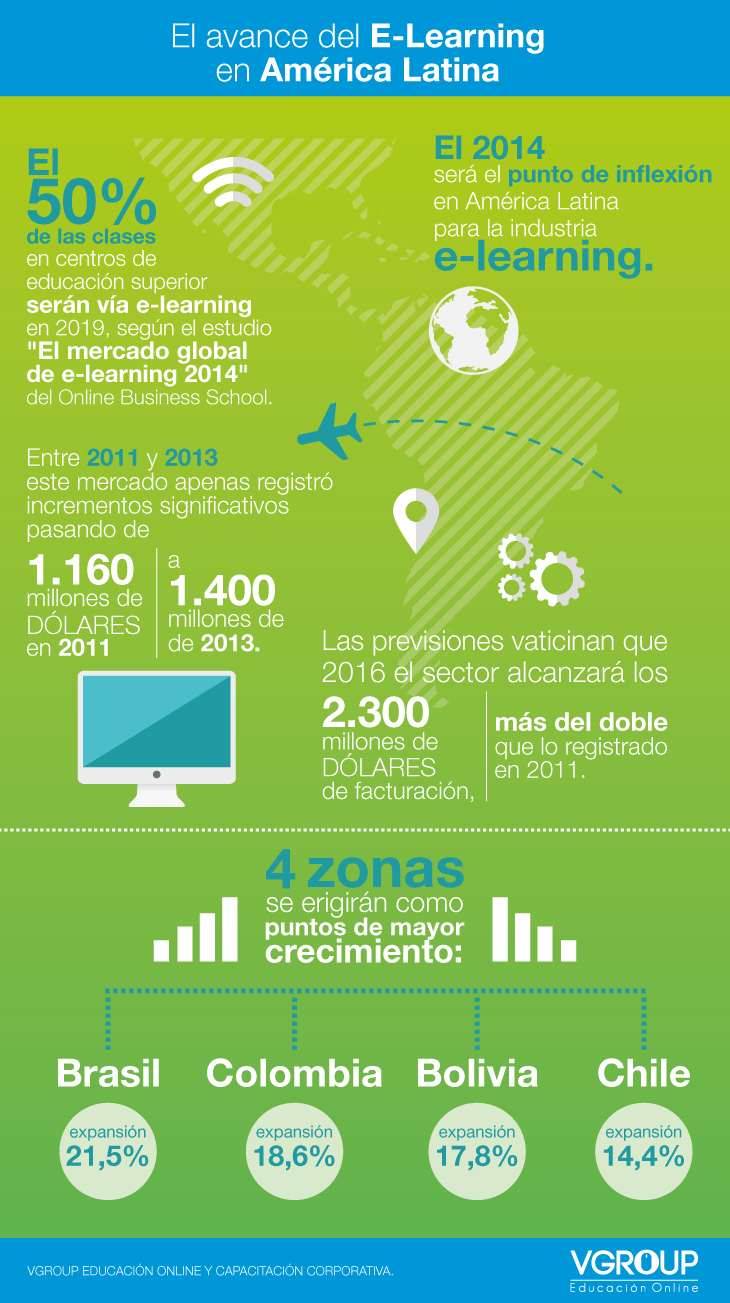 El avance del E-Learning en América Latina

El 50% de las clases en centros de educación superior serán vía e-learning en 2019, según el estudio "El mercado global de e-learning 2014" del Online Business School.

El 2014 será el punto de inflexión en América Latina para la industria e-learning.

Entre 2011 y 2013 este mercado apenas registró incrementos significativos pasando de

1.160 millones de DÓLARES en 2011

a 1.400 millones de de 2013.

Las previsiones vaticinan que 2016 el sector alcanzará los

2.300 millones de DÓLARES de facturación,

más del doble que lo registrado en 2011.

4 zonas se erigirán como puntos de mayor crecimiento:

Brasil
expansión 21,5%

Colombia
expansión 18,6%

Bolivia
expansión 17,8%

Chile
expansión 14,4%

VGROUP EDUCACIÓN ONLINE Y CAPACITACIÓN CORPORATIVA.

VGROUP
Educación Online