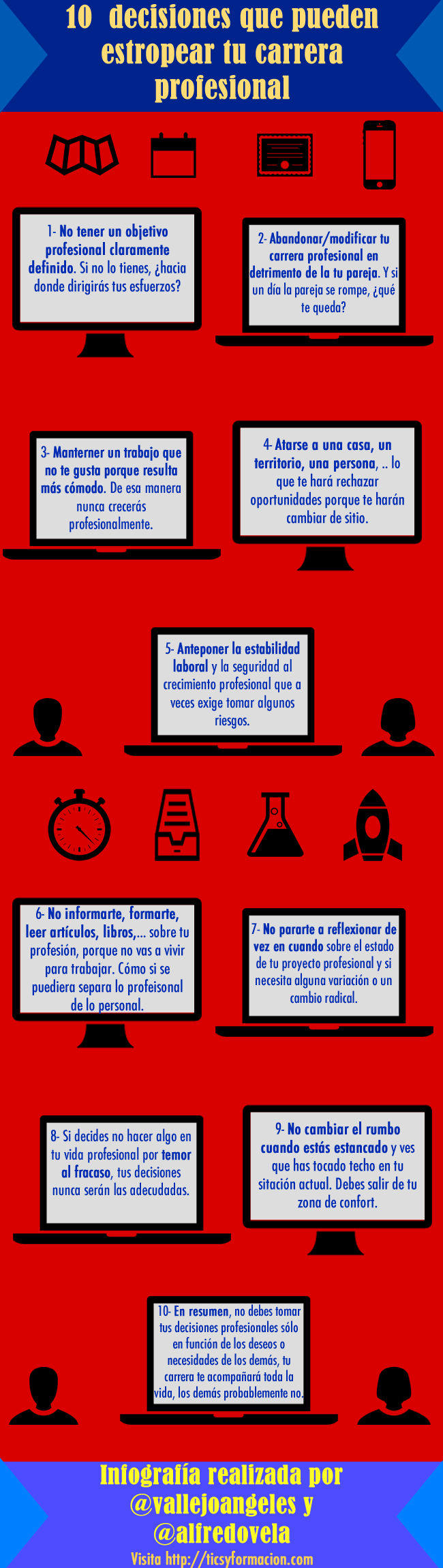 10 decisiones que pueden estropear tu carrera profesional

1- No tener un objetivo profesional claramente definido. Si no lo tienes, ¿hacia donde dirigirás tus esfuerzos?

2- Abandonar/modificar tu carrera profesional en detrimento de la tu pareja. Y si un día la pareja se rompe, ¿qué te queda?

3- Manterner un trabajo que no te gusta porque resulta más cómodo. De esa manera nunca crecerás profesionalmente.

4- Atarse a una casa, un territorio, una persona, .. lo que te hará rechazar oportunidades porque te harán cambiar de sitio.

5- Anteponer la estabilidad laboral y la seguridad al crecimiento profesional que a veces exige tomar algunos riesgos.

6- No informarte, formarte, leer artículos, libros,... sobre tu profesión, porque no vas a vivir para trabajar. Cómo si se puediera separa lo profeisonal de lo personal.

7- No pararte a reflexionar de vez en cuando sobre el estado de tu proyecto profesional y si necesita alguna variación o un cambio radical.

8- Si decides no hacer algo en tu vida profesional por temor al fracaso, tus decisiones nunca serán las adecudadas.

9- No cambiar el rumbo cuando estás estancado y ves que has tocado techo en tu sitación actual. Debes salir de tu zona de confort.

10- En resumen, no debes tomar tus decisiones profesionales sólo en función de los deseos o necesidades de los demás, tu carrera te acompañará toda la vida, los demás probablemente no.

Infografía realizada por @vallejoangeles y @alfredovela

Visita http://ticsyformacion.com