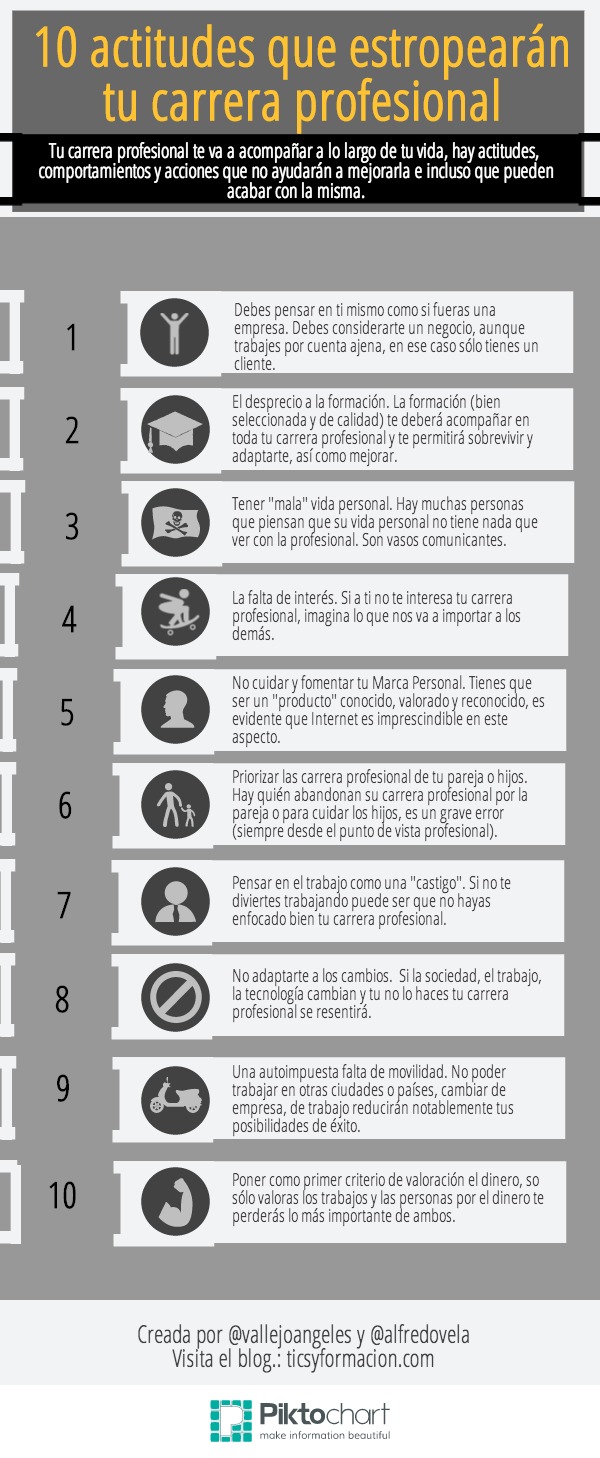 10 actitudes que estropearán tu carrera profesional

Tu carrera profesional te va a acompañar a lo largo de tu vida, hay actitudes, comportamientos y acciones que no ayudarán a mejorarla e incluso que pueden acabar con la misma.

1

Debes pensar en ti mismo como si fueras una empresa. Debes considerarte un negocio, aunque trabajes por cuenta ajena, en ese caso sólo tienes un cliente.

2

El desprecio a la formación. La formación (bien seleccionada y de calidad) te deberá acompañar en toda tu carrera profesional y te permitirá sobrevivir y adaptarte, así como mejorar.

3

Tener "mala" vida personal. Hay muchas personas que piensan que su vida personal no tiene nada que ver con la profesional. Son vasos comunicantes.

4

La falta de interés. Si a ti no te interesa tu carrera profesional, imagina lo que nos va a importar a los demás.

5

No cuidar y fomentar tu Marca Personal. Tienes que ser un "producto" conocido, valorado y reconocido, es evidente que Internet es imprescindible en este aspecto.

6

Priorizar las carrera profesional de tu pareja o hijos. Hay quién abandonan su carrera profesional por la pareja o para cuidar los hijos, es un grave error (siempre desde el punto de vista profesional).

7

Pensar en el trabajo como una "castigo". Si no te diviertes trabajando puede ser que no hayas enfocado bien tu carrera profesional.

8

No adaptarte a los cambios. Si la sociedad, el trabajo, la tecnología cambian y tu no lo haces tu carrera profesional se resentirá.

9

Una autoimpuesta falta de movilidad. No poder trabajar en otras ciudades o países, cambiar de empresa, de trabajo reducirán notablemente tus posibilidades de éxito.

10

Poner como primer criterio de valoración el dinero, so sólo valoras los trabajos y las personas por el dinero te perderás lo más importante de ambos.

Creada por @vallejoangeles y @alfredovela
Visita el blog.: ticsyformacion.com

Piktochart
make information beautiful