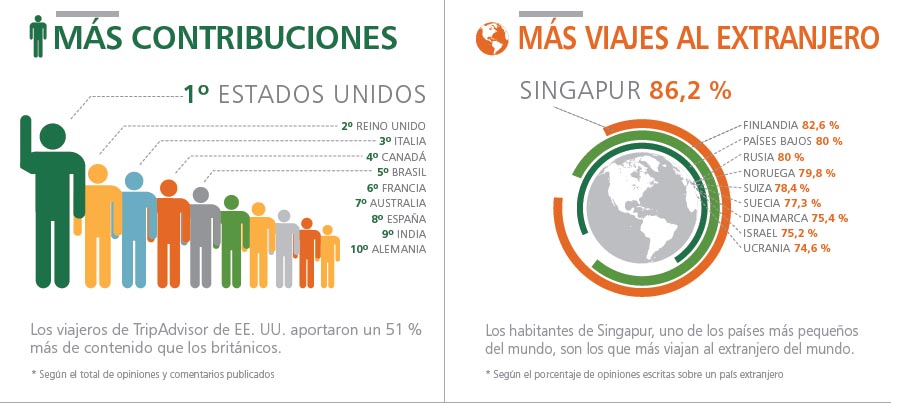 MÁS CONTRIBUCIONES

1º ESTADOS UNIDOS
2º REINO UNIDO
3º ITALIA
4º CANADÁ
5º BRASIL
6º FRANCIA
7º AUSTRALIA
8º ESPAÑA
9º INDIA
10º ALEMANIA

Los viajeros de TripAdvisor de EE. UU. aportaron un 51 % más de contenido que los británicos.

* Según el total de opiniones y comentarios publicados

MÁS VIAJES AL EXTRANJERO

SINGAPUR 86,2 %
FINLANDIA 82,6 %
PAÍSES BAJOS 80 %
RUSIA 80 %
NORUEGA 79,8 %
SUIZA 78,4 %
SUECIA 77,3 %
DINAMARCA 75,4 %
ISRAEL 75,2 %
UCRANIA 74,6 %

Los habitantes de Singapur, uno de los países más pequeños del mundo, son los que más viajan al extranjero del mundo.

* Según el porcentaje de opiniones escritas sobre un país extranjero