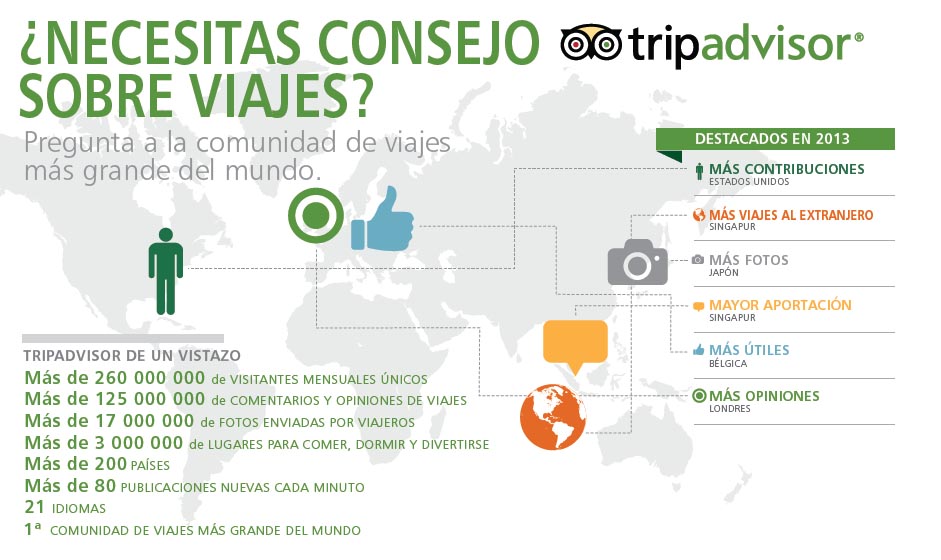 ¿NECESITAS CONSEJO SOBRE VIAJES?

tripadvisor®

Pregunta a la comunidad de viajes más grande del mundo.

DESTACADOS EN 2013

MÁS CONTRIBUCIONES
ESTADOS UNIDOS

MÁS VIAJES AL EXTRANJERO
SINGAPUR

MÁS FOTOS
JAPÓN

MAYOR APORTACIÓN
SINGAPUR

MÁS ÚTILES
BÉLGICA

MÁS OPINIONES
LONDRES

TRIPADVISOR DE UN VISTAZO

Más de 260 000 000 de VISITANTES MENSUALES ÚNICOS
Más de 125 000 000 de COMENTARIOS Y OPINIONES DE VIAJES
Más de 17 000 000 de FOTOS ENVIADAS POR VIAJEROS
Más de 3 000 000 de LUGARES PARA COMER, DORMIR Y DIVERTIRSE
Más de 200 PAÍSES
Más de 80 PUBLICACIONES NUEVAS CADA MINUTO
21 IDIOMAS
1ª COMUNIDAD DE VIAJES MÁS GRANDE DEL MUNDO