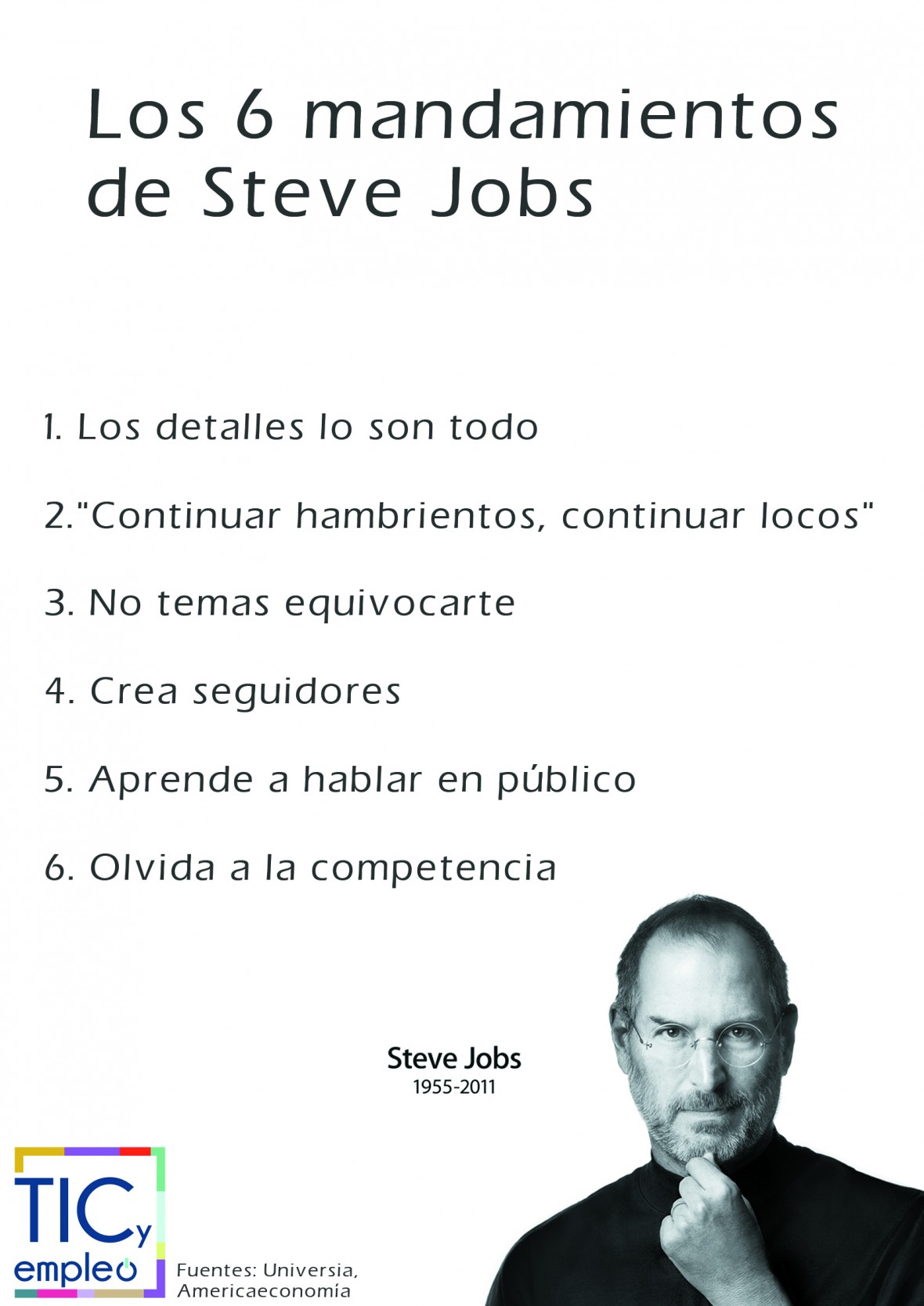 Los 6 mandamientos de Steve Jobs

1. Los detalles lo son todo

2."Continuar hambrientos, continuar locos"

3. No temas equivocarte

4. Crea seguidores

5. Aprende a hablar en público

6. Olvida a la competencia

Steve Jobs
1955-2011

TICy empleo

Fuentes: Universia, Americaeconomía