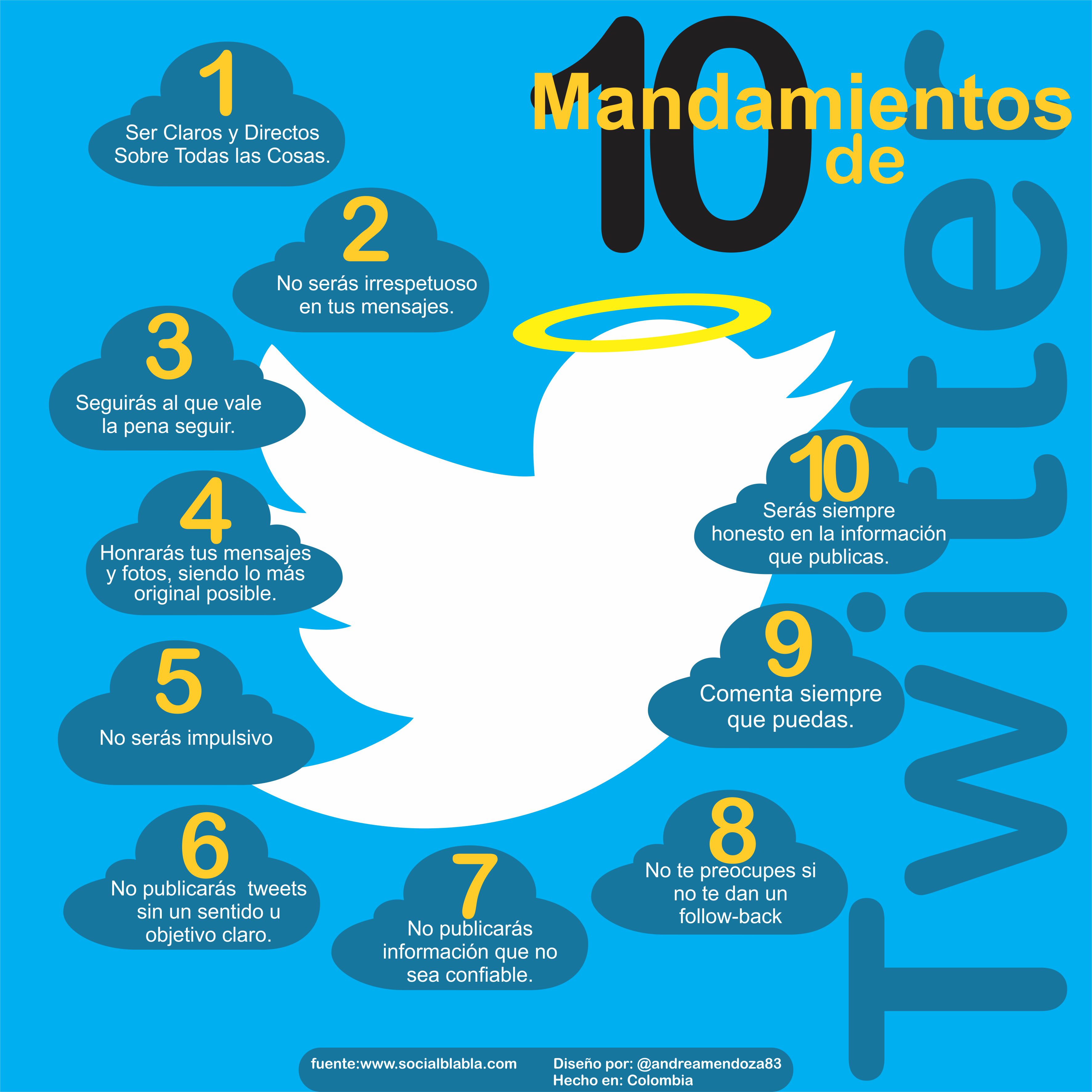 10 Mandamientos de Twitter

1
Ser Claros y Directos Sobre Todas las Cosas.

2
No serás irrespetuoso en tus mensajes.

3
Seguirás al que vale la pena seguir.

4
Honrarás tus mensajes y fotos, siendo lo más original posible.

5
No serás impulsivo

6
No publicarás tweets sin un sentido u objetivo claro.

7
No publicarás información que no sea confiable.

8
No te preocupes si no te dan un follow-back

9
Comenta siempre que puedas.

10
Serás siempre honesto en la información que publicas.

fuente:www.socialblabla.com
Diseño por: @andreamendoza83
Hecho en: Colombia