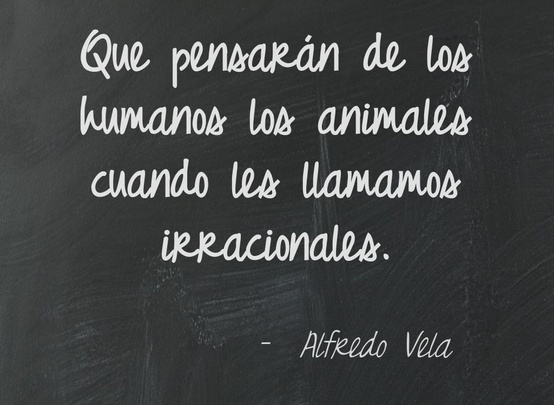 Que pensarán de los humanos los animales cuando les llamamos irracionales.

- Alfredo Vela